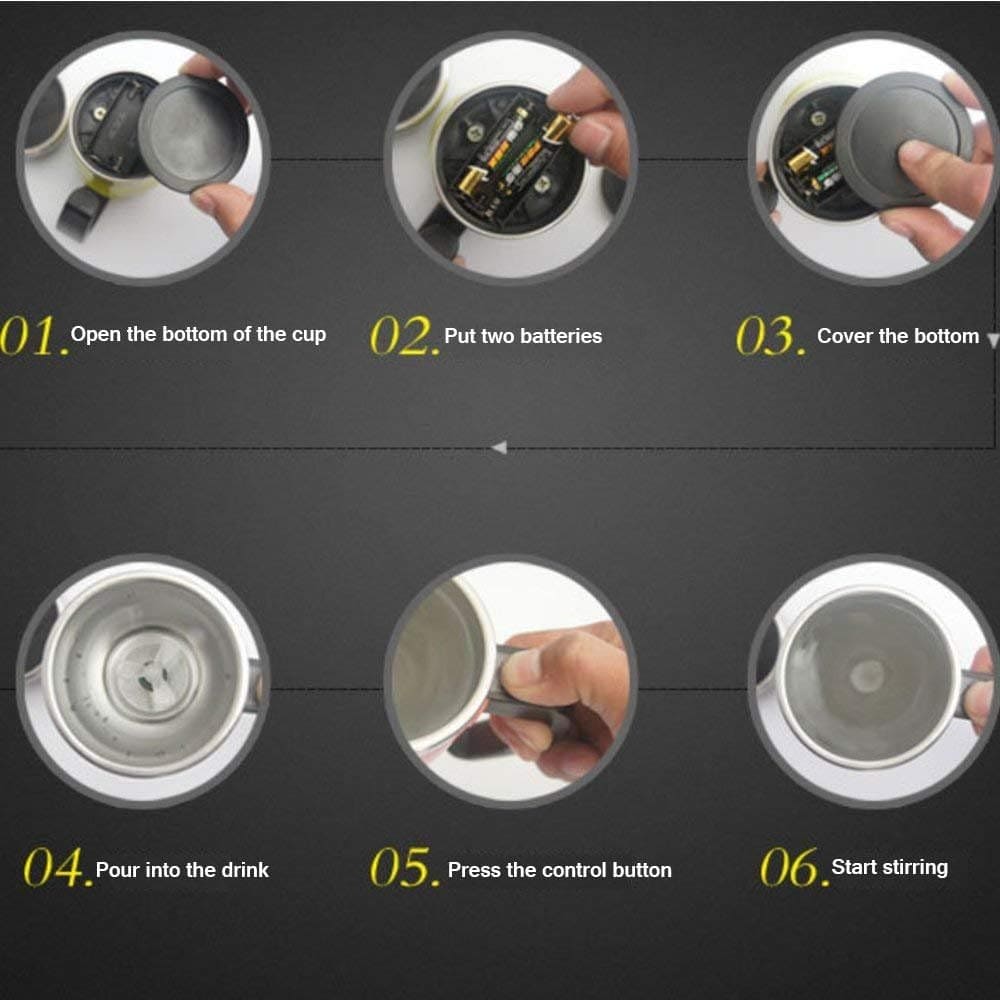 01. Open the bottom of the cup

02. Put two batteries

03. Cover the bottom

04. Pour into the drink

05. Press the control button

06. Start stirring