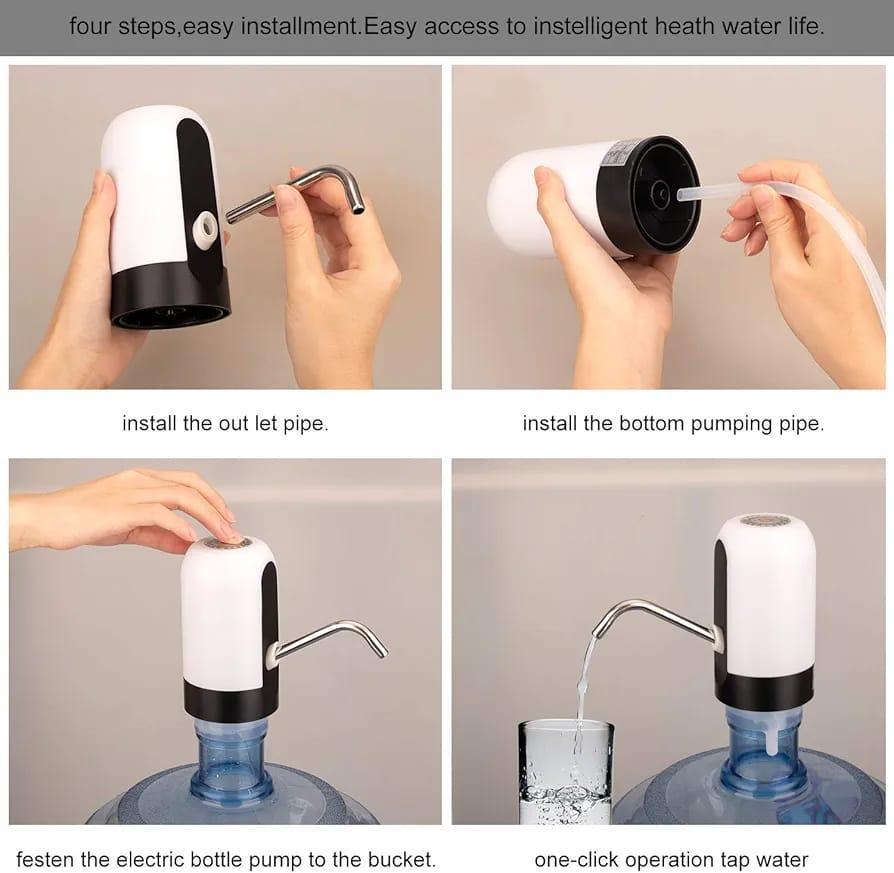 four steps,easy installment.Easy access to instelligent heath water life.

install the out let pipe.

install the bottom pumping pipe.

festen the electric bottle pump to the bucket.

one-click operation tap water